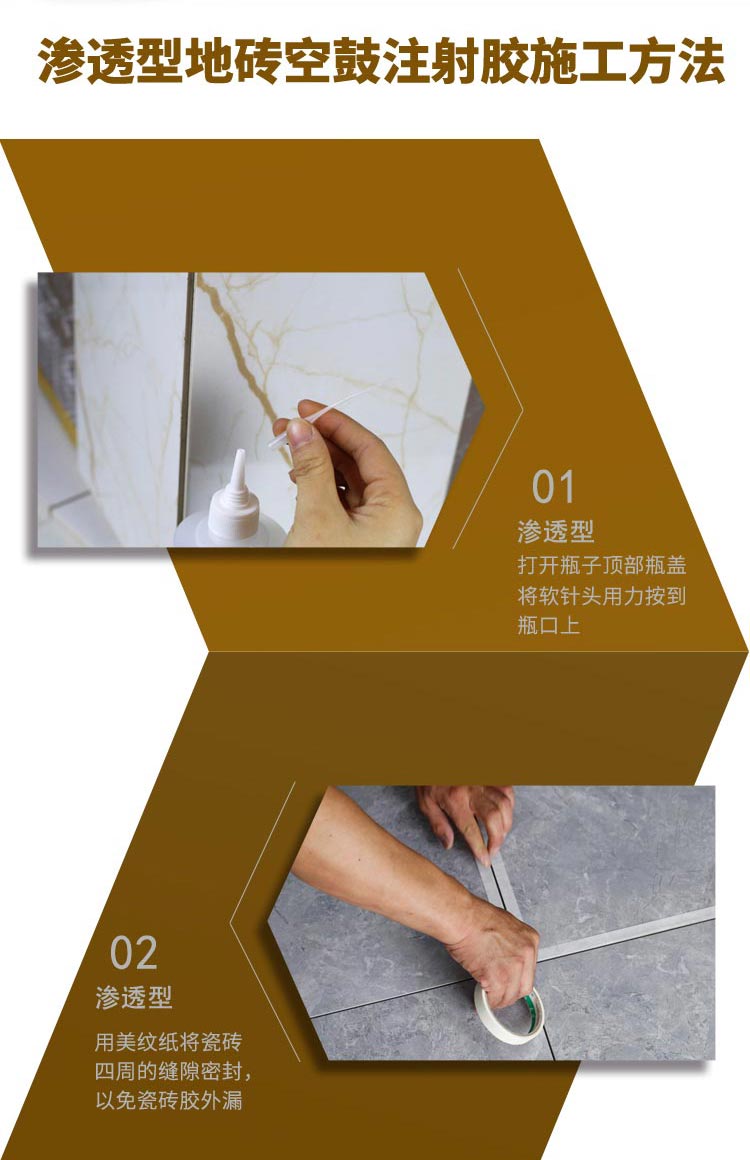 渗透型地砖空鼓注射胶施工方法

01
渗透型
打开瓶子顶部瓶盖将软针头用力按到瓶口上

02
渗透型
用美纹纸将瓷砖四周的缝隙密封，以免瓷砖胶外漏